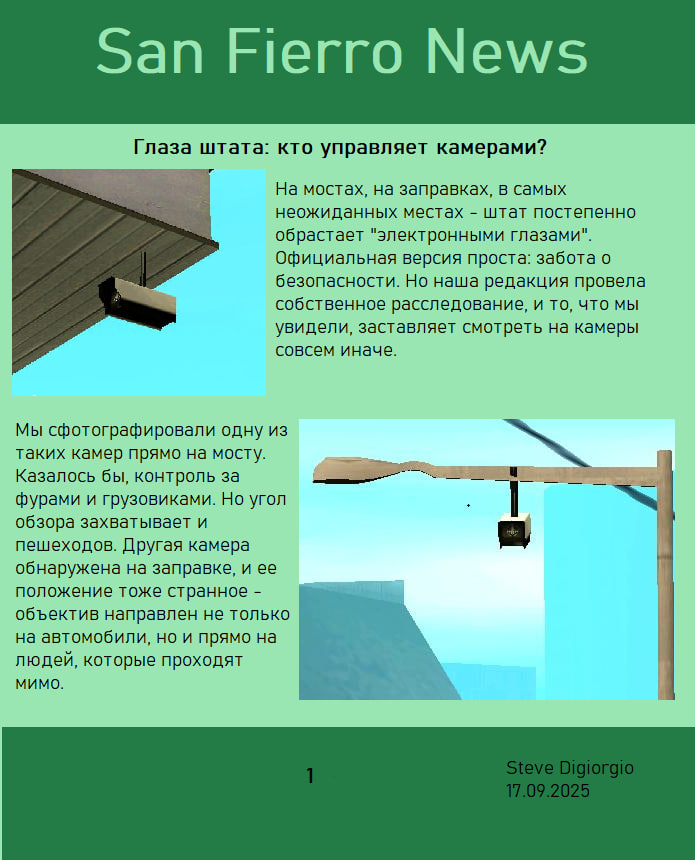 San Fierro News

Глаза штата: кто управляет камерами?

На мостах, на заправках, в самых неожиданных местах - штат постепенно обрастает "электронными глазами". Официальная версия проста: забота о безопасности. Но наша редакция провела собственное расследование, и то, что мы увидели, заставляет смотреть на камеры совсем иначе.

Мы сфотографировали одну из таких камер прямо на мосту. Казалось бы, контроль за фурами и грузовиками. Но угол обзора захватывает и пешеходов. Другая камера обнаружена на заправке, и ее положение тоже странное - объектив направлен не только на автомобили, но и прямо на людей, которые проходят мимо.

1

Steve Digiorgio
17.09.2025